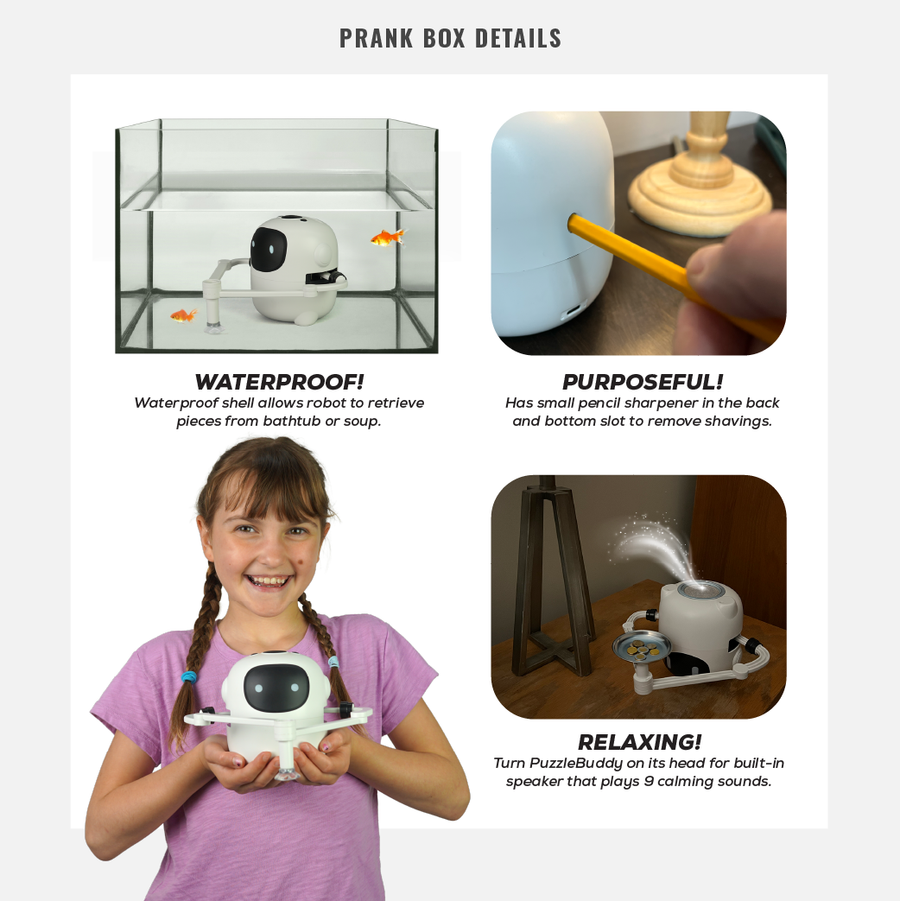 PRANK BOX DETAILS

WATERPROOF!
Waterproof shell allows robot to retrieve pieces from bathtub or soup.

PURPOSEFUL!
Has small pencil sharpener in the back and bottom slot to remove shavings.

RELAXING!
Turn PuzzleBuddy on its head for built-in speaker that plays 9 calming sounds.